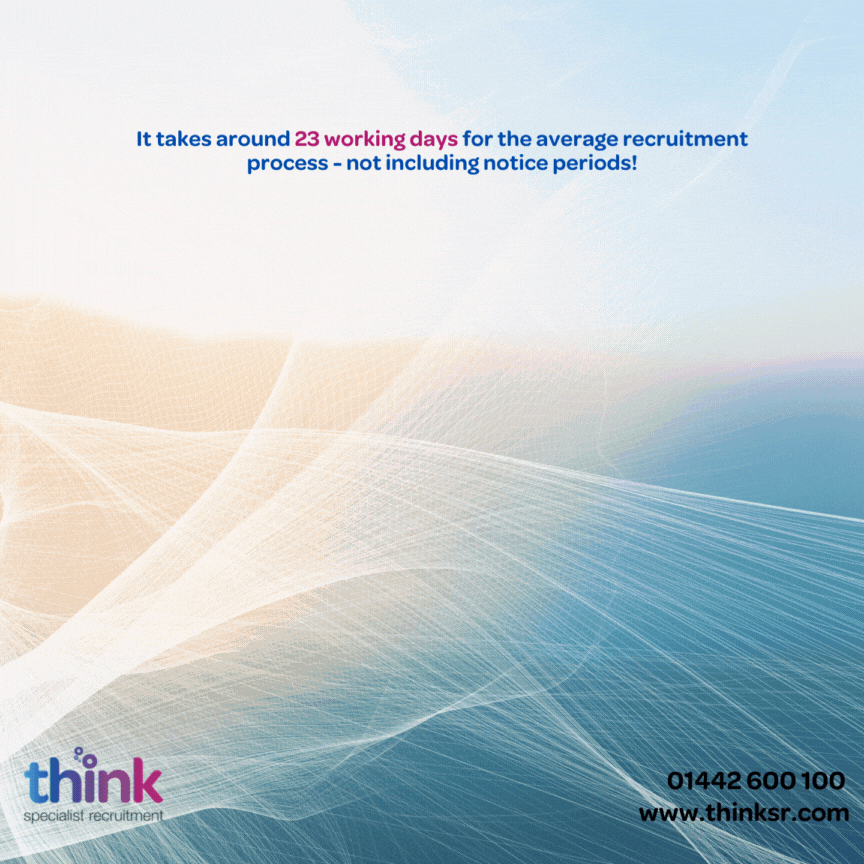 It takes around 23 working days for the average recruitment process - not including notice periods!

think
specialist recruitment

01442 600 100
www.thinksr.com